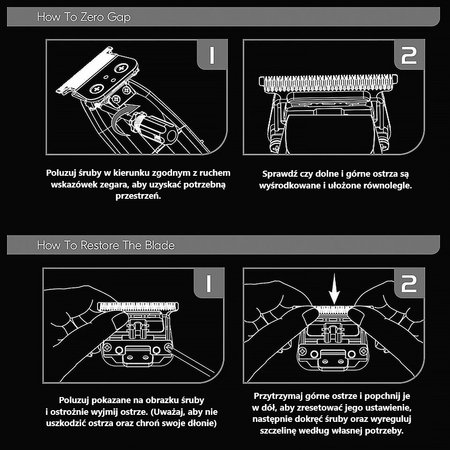 How To Zero Gap

1

Poluzuj śruby w kierunku zgodnym z ruchem wskazówek zegara, aby uzyskać potrzebną przestrzeń.

2

Sprawdź czy dolne i górne ostrza są wyśrodkowane i ułożone równolegle.

How To Restore The Blade

1

Poluzuj pokazane na obrazku śruby i ostrożnie wyjmij ostrze. (Uważaj, aby nie uszkodzić ostrza oraz chroń swoje dłonie)

2

Przytrzymaj górne ostrze i popchnij je w dół, aby zresetować jego ustawienie, następnie dokręć śruby oraz wyreguluj szczelinę według własnej potrzeby.